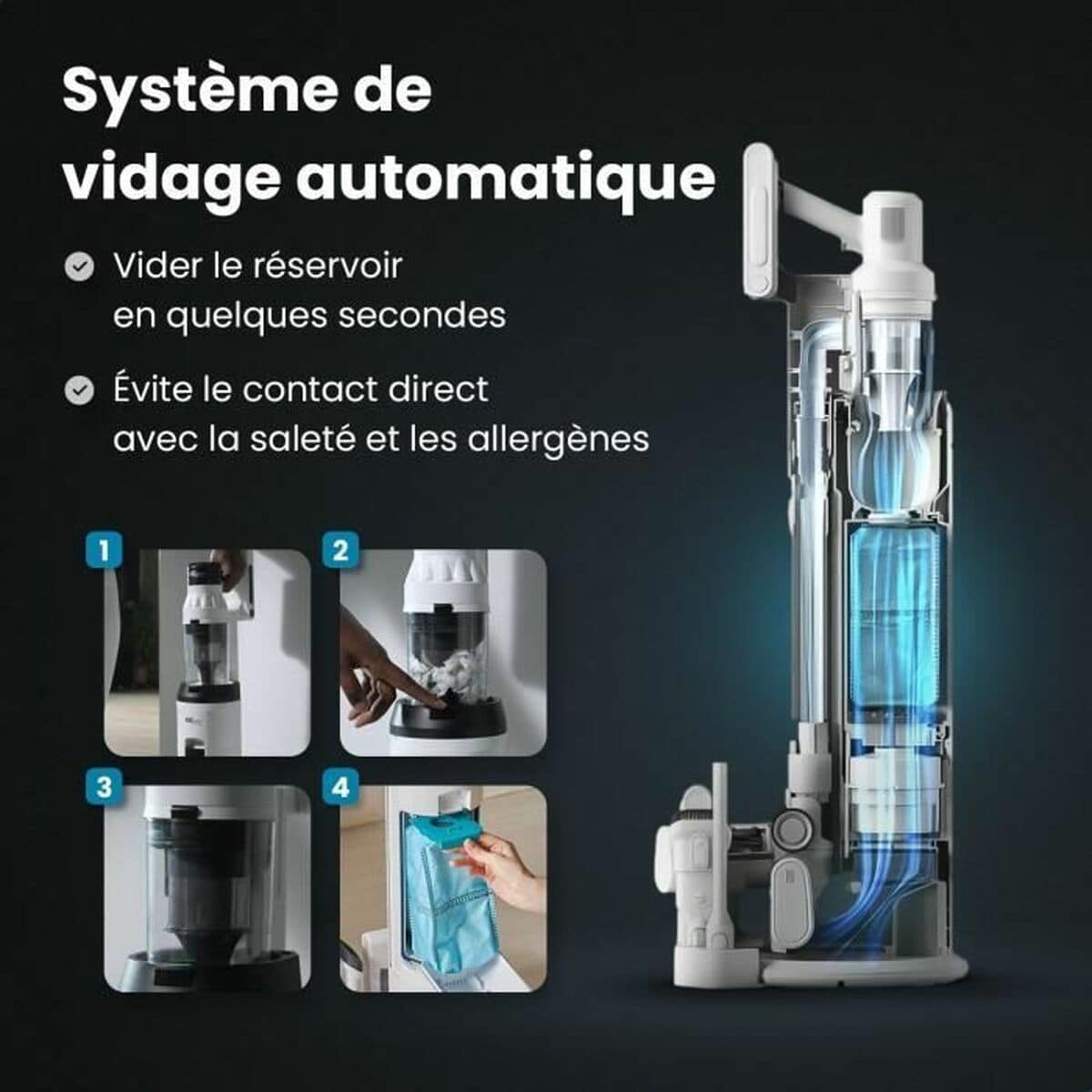 Système de vidage automatique

Vider le réservoir en quelques secondes

Évite le contact direct avec la saleté et les allergènes

1

2

3

4