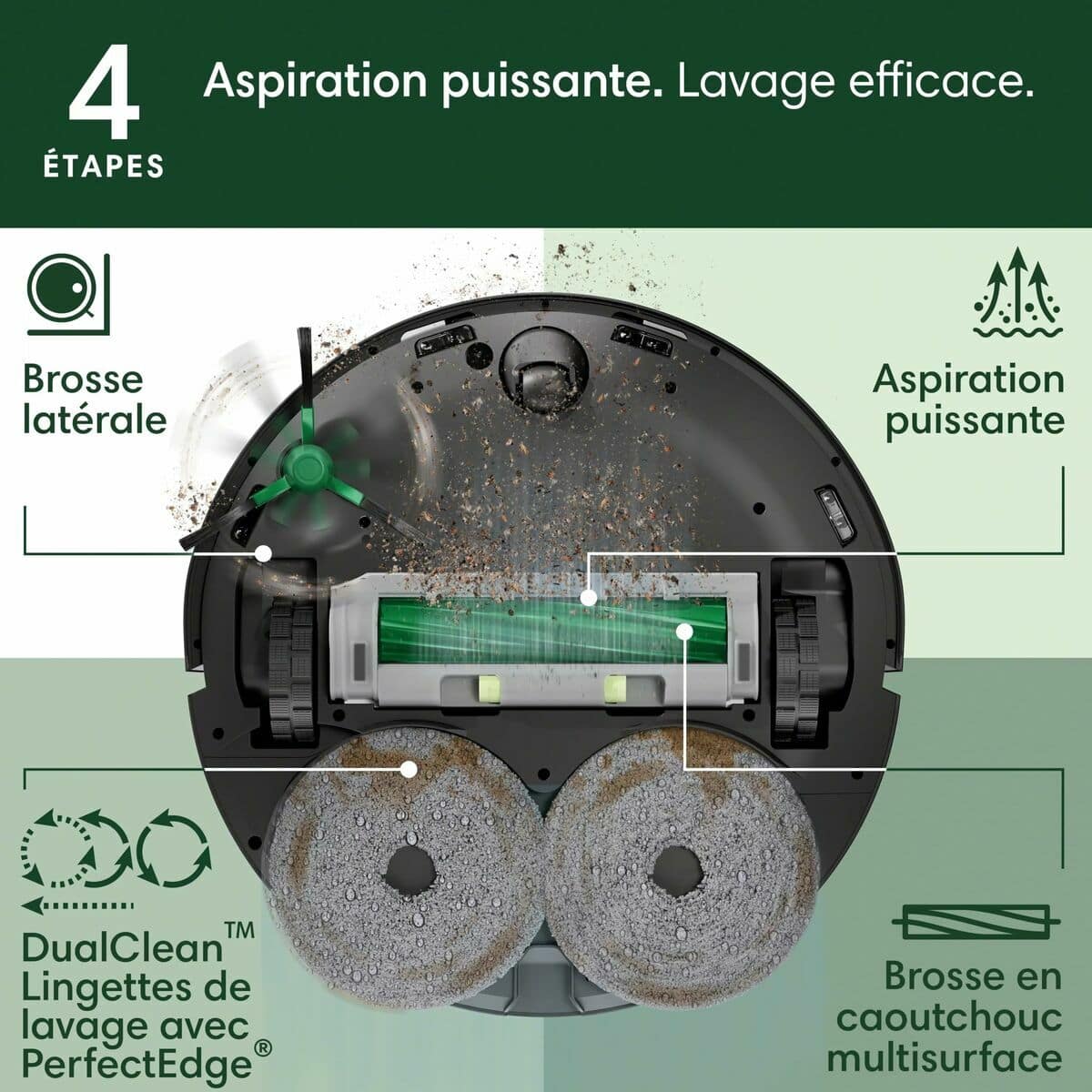 4
ÉTAPES

Aspiration puissante. Lavage efficace.

Brosse latérale

Aspiration puissante

DualClean™ Lingettes de lavage avec PerfectEdge®

Brosse en caoutchouc multisurface