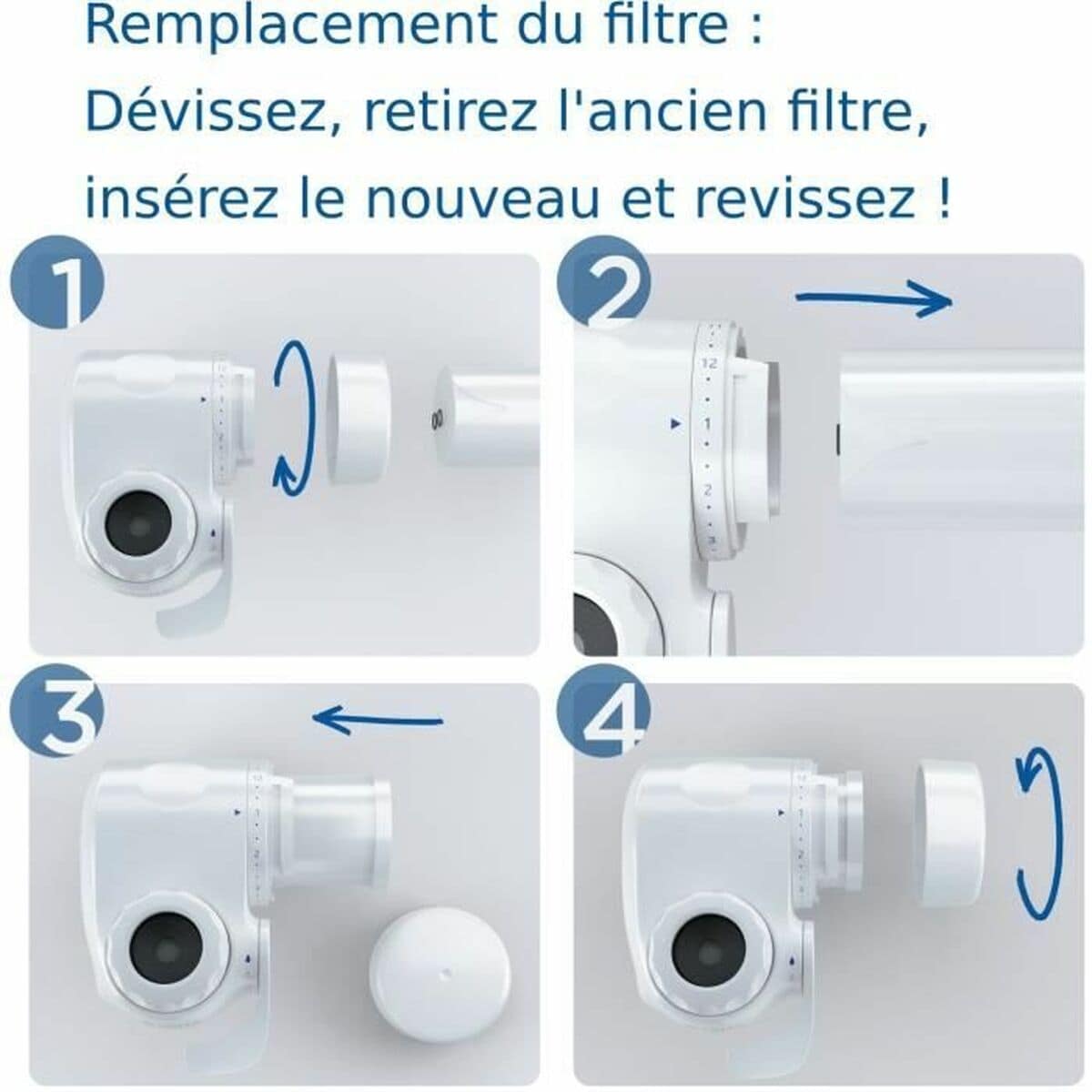 Remplacement du filtre :
Dévissez, retirez l'ancien filtre, insérez le nouveau et revissez !

1

2

12
1
2
3

3

4